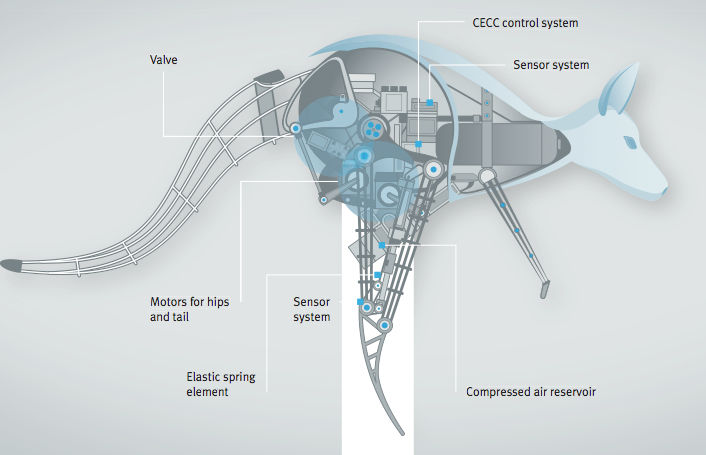 CECC control system

Valve

Sensor system

Motors for hips and tail

Sensor system

Elastic spring element

Compressed air reservoir